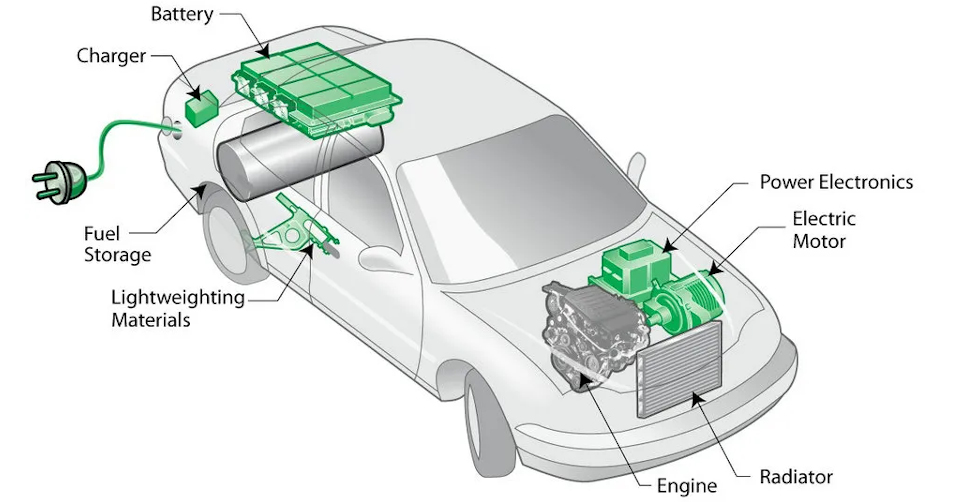 Battery
Charger
Fuel Storage
Lightweighting Materials
Power Electronics
Electric Motor
Engine
Radiator